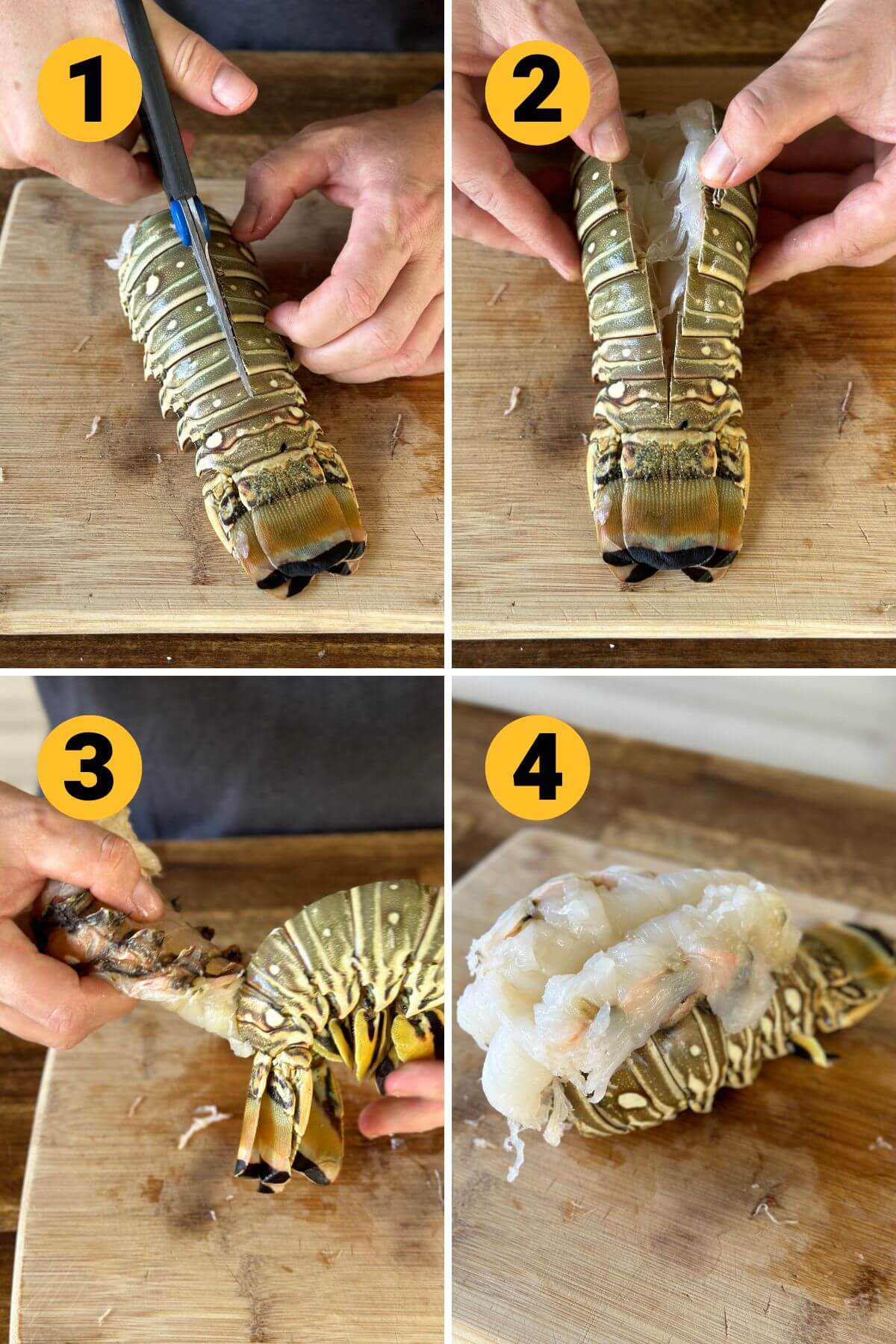 1
2
3
4